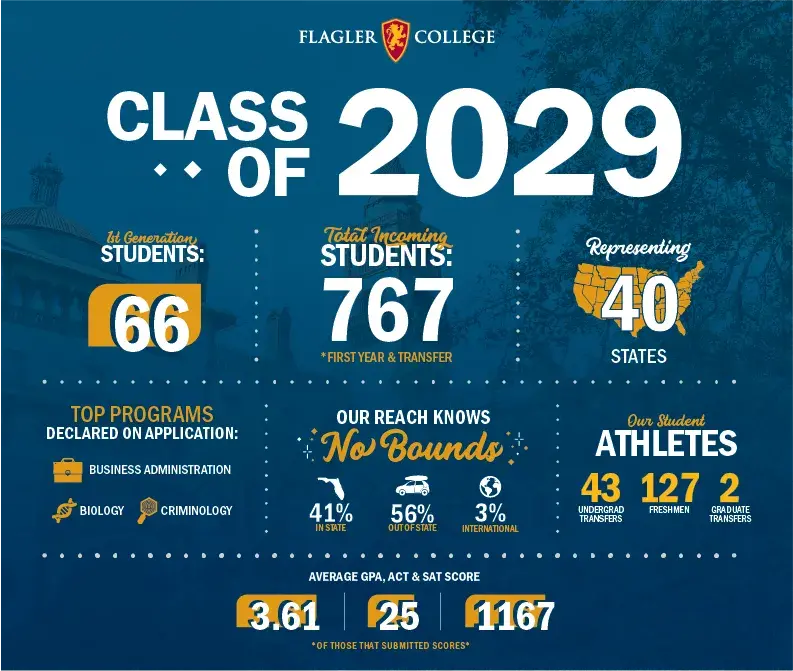 FLAGLER COLLEGE

CLASS OF 2029

1st Generation STUDENTS:
66

Total Incoming STUDENTS:
767
*FIRST YEAR & TRANSFER

Representing
40
STATES

TOP PROGRAMS DECLARED ON APPLICATION:
BUSINESS ADMINISTRATION
BIOLOGY
CRIMINOLOGY

OUR REACH KNOWS No Bounds
41% IN STATE
56% OUT OF STATE
3% INTERNATIONAL

Our Student ATHLETES
43 UNDERGRAD TRANSFERS
127 FRESHMEN
2 GRADUATE TRANSFERS

AVERAGE GPA, ACT & SAT SCORE
3.61
25
1167
*OF THOSE THAT SUBMITTED SCORES*